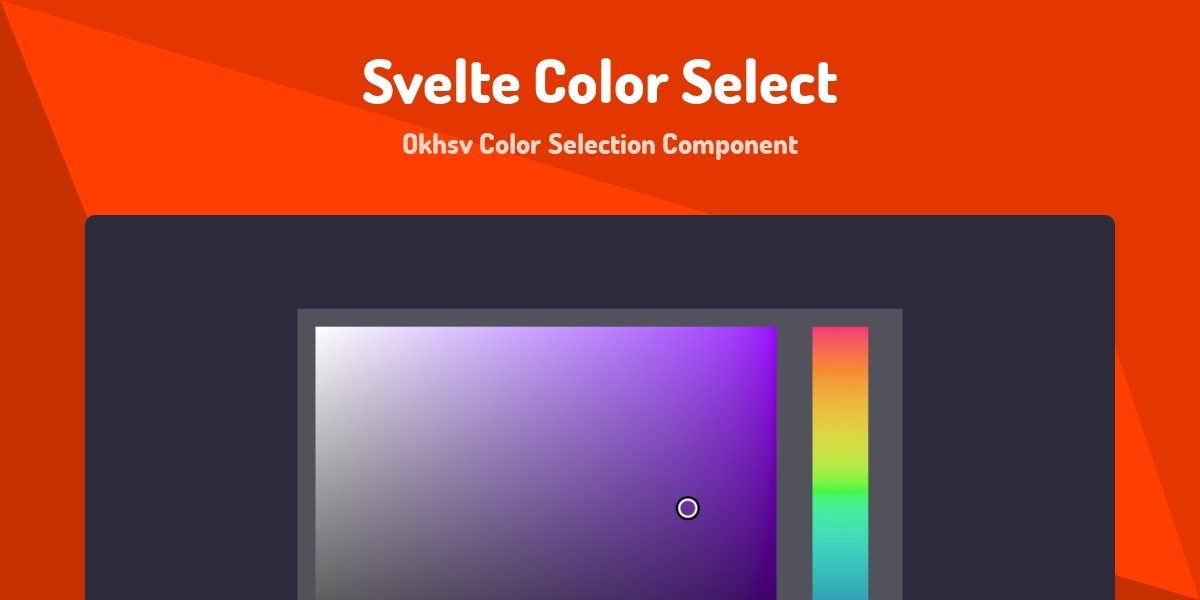 Svelte Color Select

Okhsv Color Selection Component